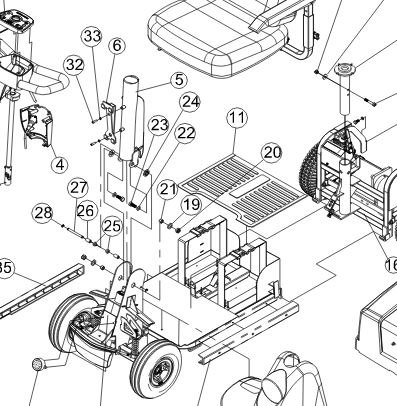 33
6
32
5
24
23
22
11
20
4
27
21
19
28
26
25
35
16